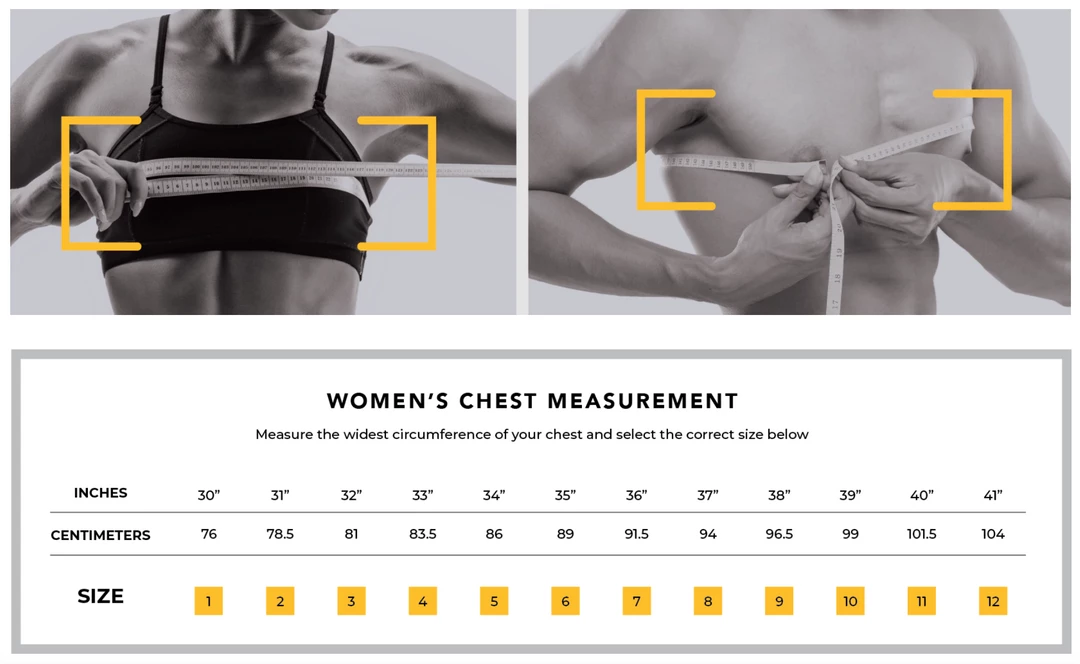 WOMEN'S CHEST MEASUREMENT

Measure the widest circumference of your chest and select the correct size below

| INCHES | 30" | 31" | 32" | 33" | 34" | 35" | 36" | 37" | 38" | 39" | 40" | 41" |
|---|---|---|---|---|---|---|---|---|---|---|---|---|
| CENTIMETERS | 76 | 78.5 | 81 | 83.5 | 86 | 89 | 91.5 | 94 | 96.5 | 99 | 101.5 | 104 |
| SIZE | 1 | 2 | 3 | 4 | 5 | 6 | 7 | 8 | 9 | 10 | 11 | 12 |